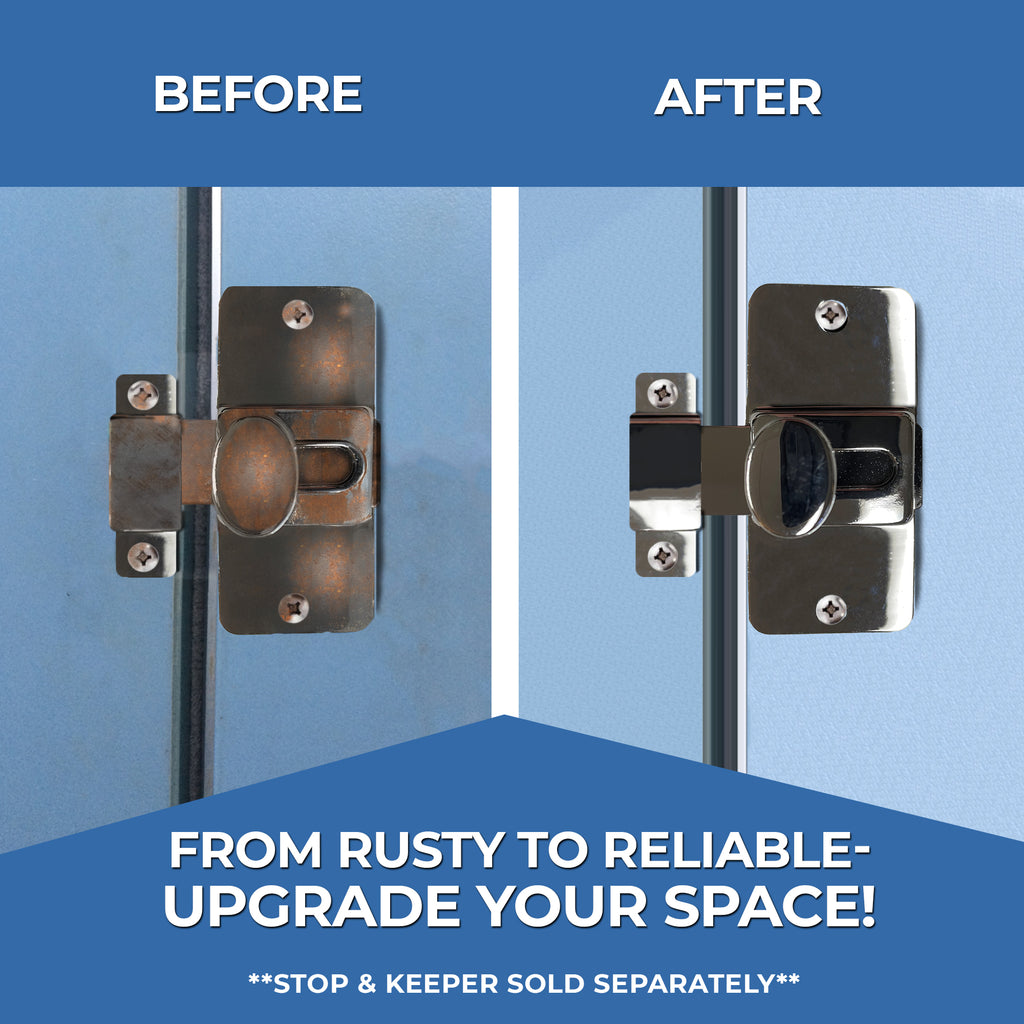 BEFORE

AFTER

FROM RUSTY TO RELIABLE-
UPGRADE YOUR SPACE!

**STOP & KEEPER SOLD SEPARATELY**